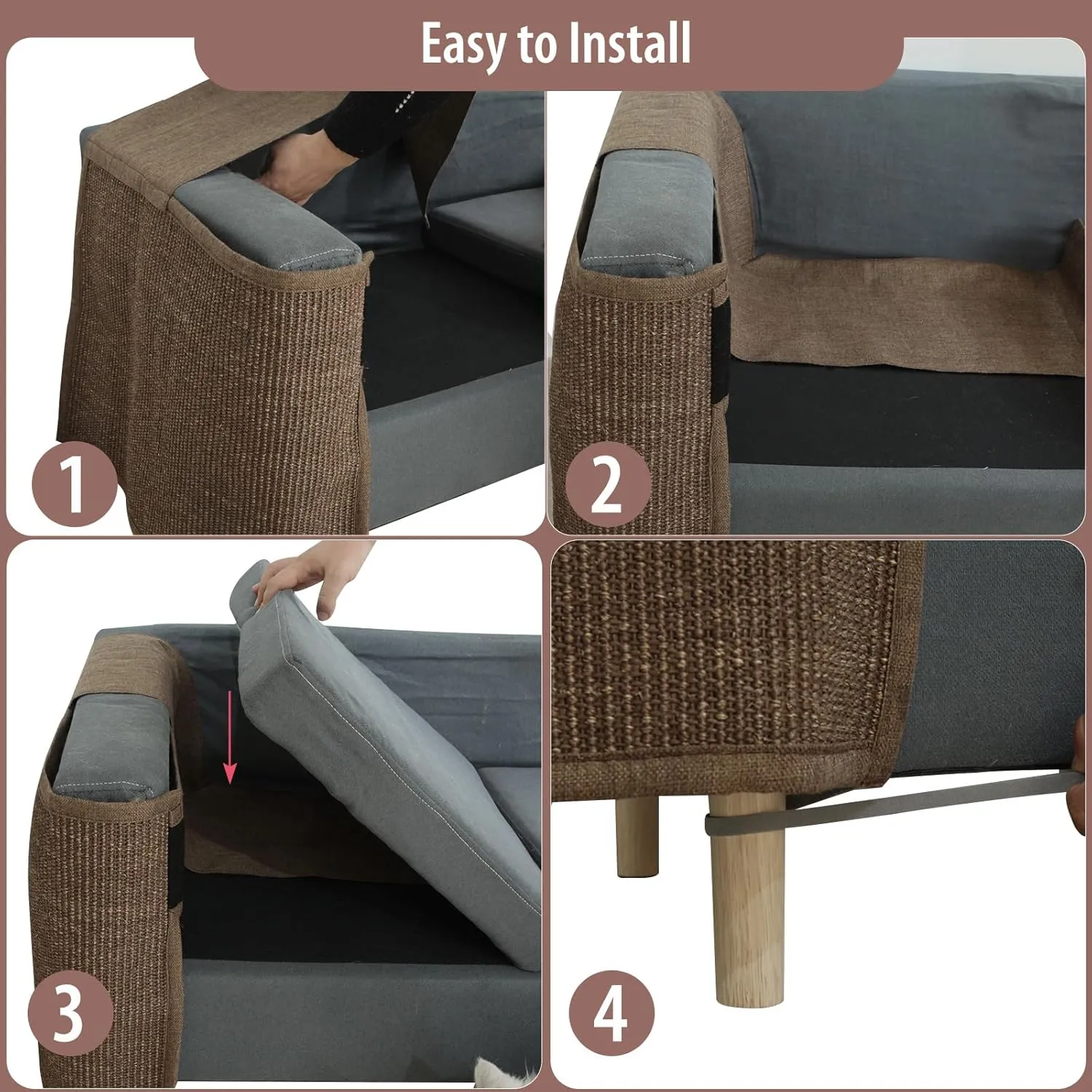 Easy to Install

1

2

3

4