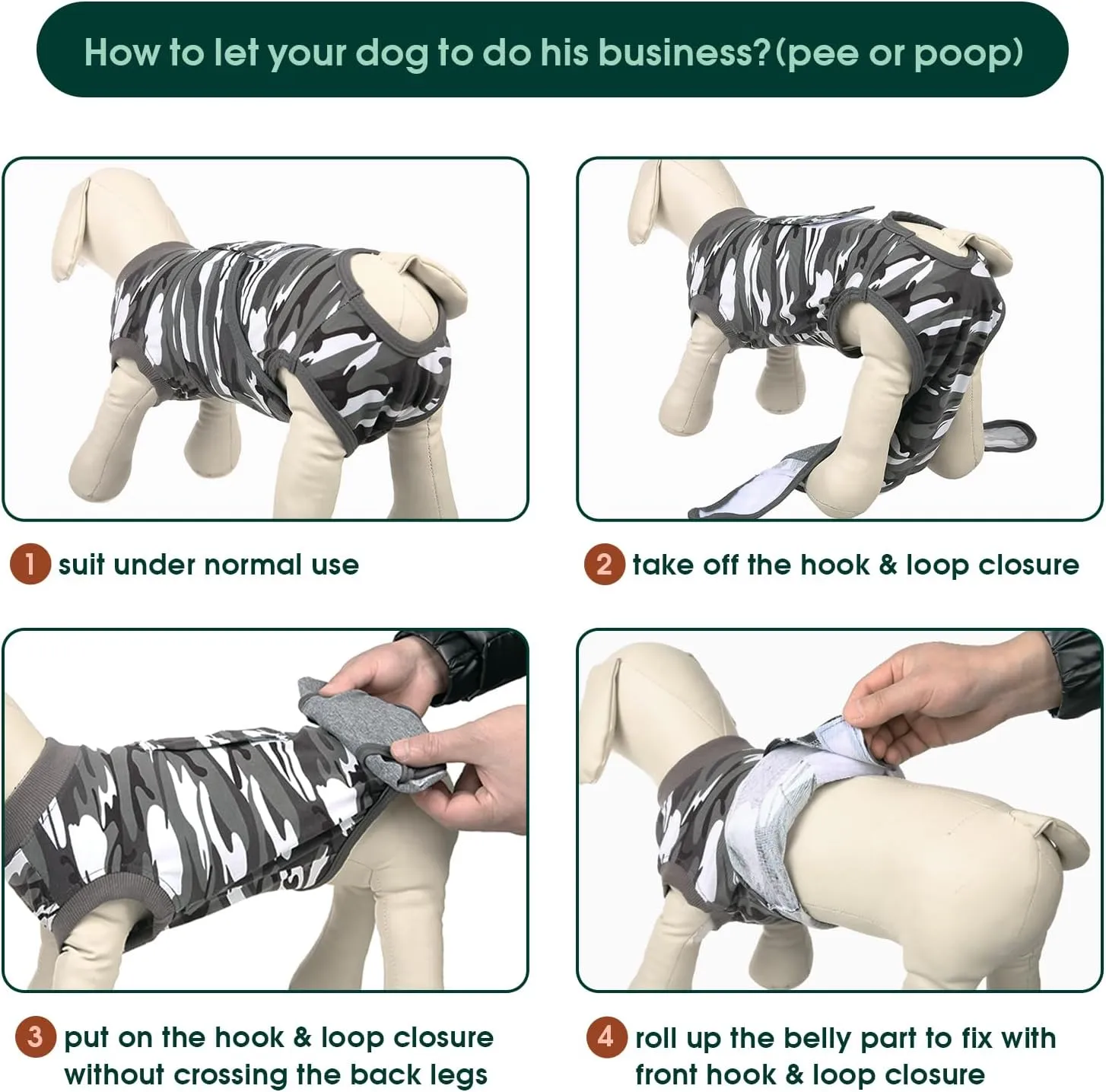 How to let your dog to do his business?(pee or poop)

1 suit under normal use

2 take off the hook & loop closure

3 put on the hook & loop closure without crossing the back legs

4 roll up the belly part to fix with front hook & loop closure